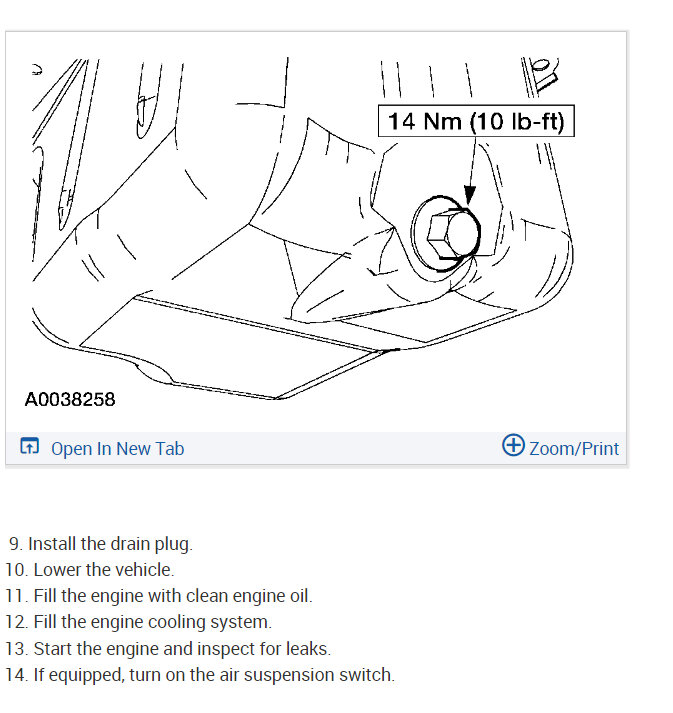 14 Nm (10 lb-ft)

A0038258

Open In New Tab

Zoom/Print

9. Install the drain plug.
10. Lower the vehicle.
11. Fill the engine with clean engine oil.
12. Fill the engine cooling system.
13. Start the engine and inspect for leaks.
14. If equipped, turn on the air suspension switch.