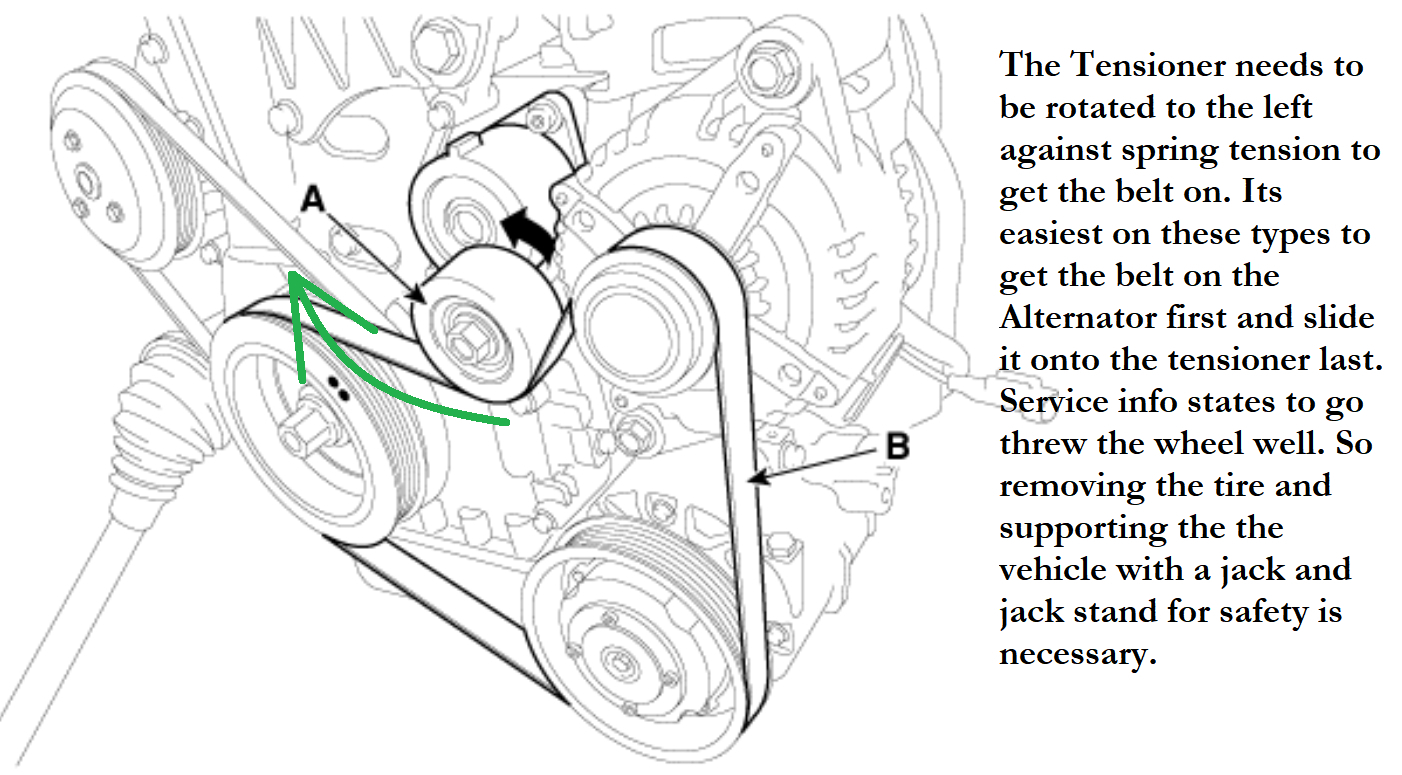 A

B

The Tensioner needs to be rotated to the left against spring tension to get the belt on. Its easiest on these types to get the belt on the Alternator first and slide it onto the tensioner last. Service info states to go threw the wheel well. So removing the tire and supporting the the vehicle with a jack and jack stand for safety is necessary.