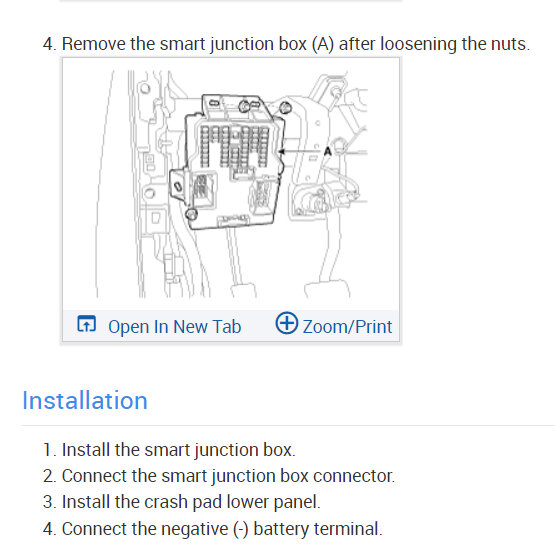 4. Remove the smart junction box (A) after loosening the nuts.

A

Open In New Tab Zoom/Print

Installation

1. Install the smart junction box.
2. Connect the smart junction box connector.
3. Install the crash pad lower panel.
4. Connect the negative (-) battery terminal.