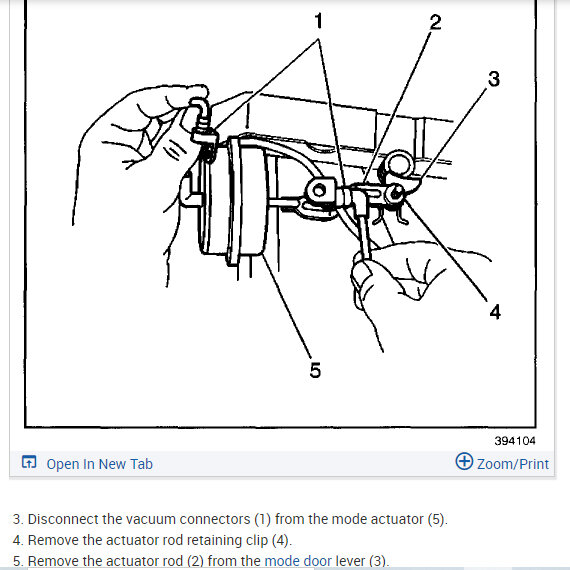 1
2
3
4
5

394104

Open In New Tab

Zoom/Print

3. Disconnect the vacuum connectors (1) from the mode actuator (5).

4. Remove the actuator rod retaining clip (4).

5. Remove the actuator rod (2) from the mode door lever (3).