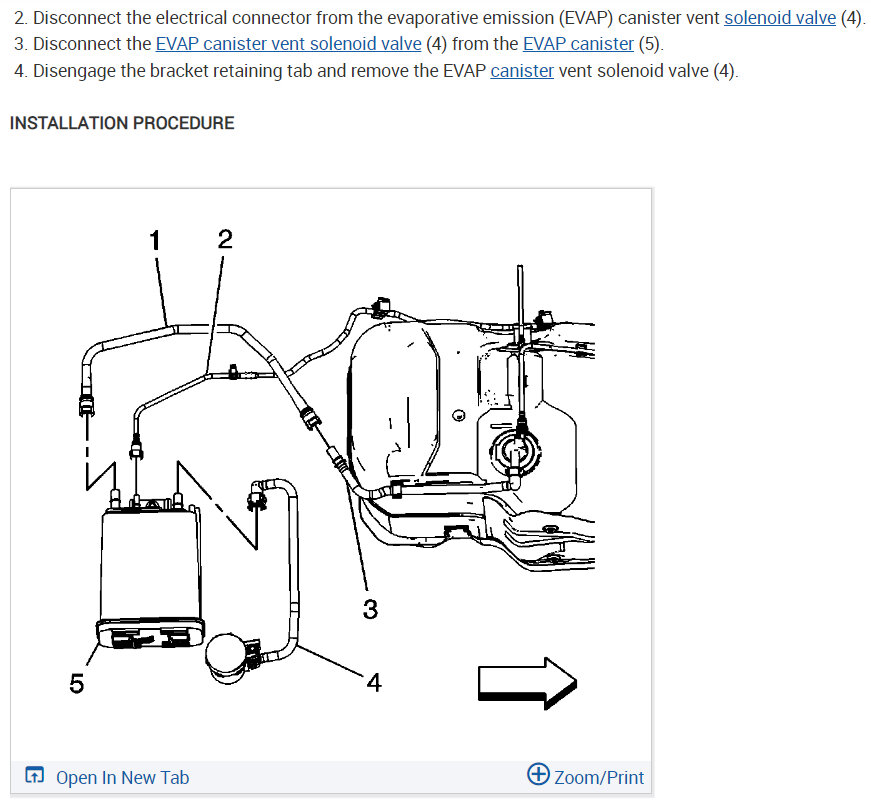 2. Disconnect the electrical connector from the evaporative emission (EVAP) canister vent solenoid valve (4).
3. Disconnect the EVAP canister vent solenoid valve (4) from the EVAP canister (5).
4. Disengage the bracket retaining tab and remove the EVAP canister vent solenoid valve (4).

INSTALLATION PROCEDURE

1
2
3
4
5

Open In New Tab
Zoom/Print