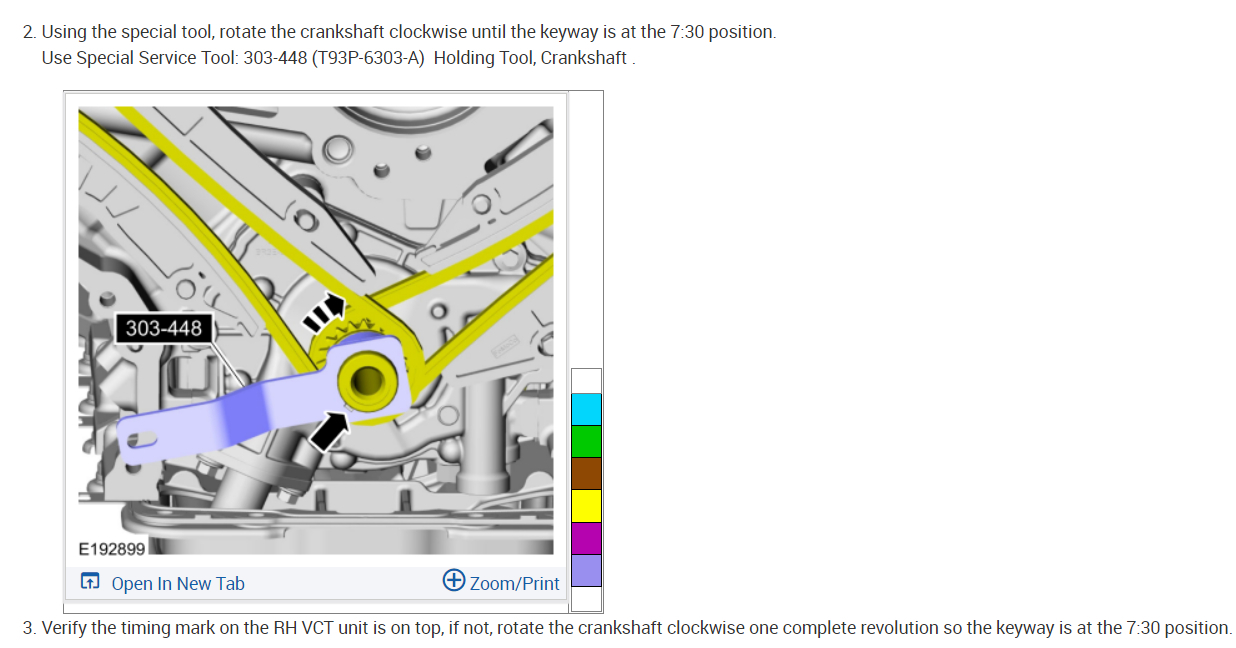 2. Using the special tool, rotate the crankshaft clockwise until the keyway is at the 7:30 position.
Use Special Service Tool: 303-448 (T93P-6303-A) Holding Tool, Crankshaft .

303-448

E192899

Open In New Tab

Zoom/Print

3. Verify the timing mark on the RH VCT unit is on top, if not, rotate the crankshaft clockwise one complete revolution so the keyway is at the 7:30 position.