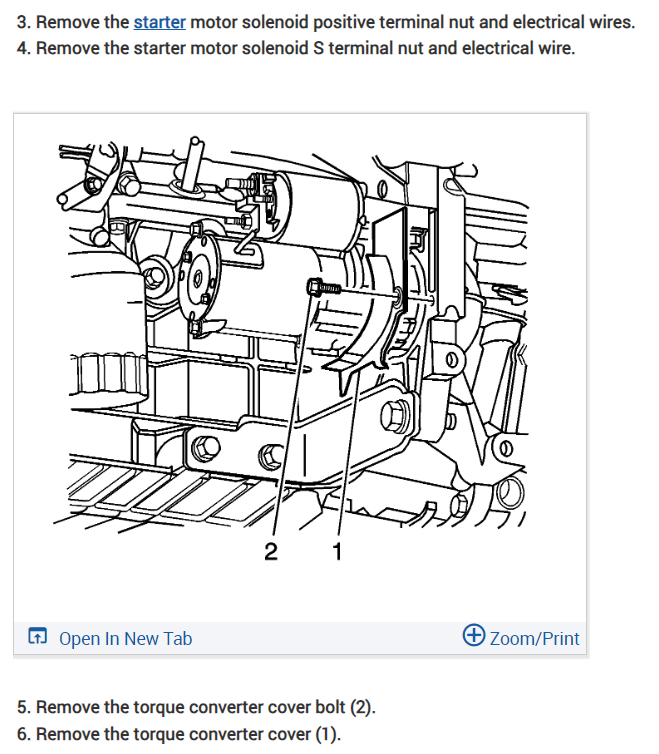 3. Remove the starter motor solenoid positive terminal nut and electrical wires.
4. Remove the starter motor solenoid S terminal nut and electrical wire.

2 1

Open In New Tab

Zoom/Print

5. Remove the torque converter cover bolt (2).
6. Remove the torque converter cover (1).