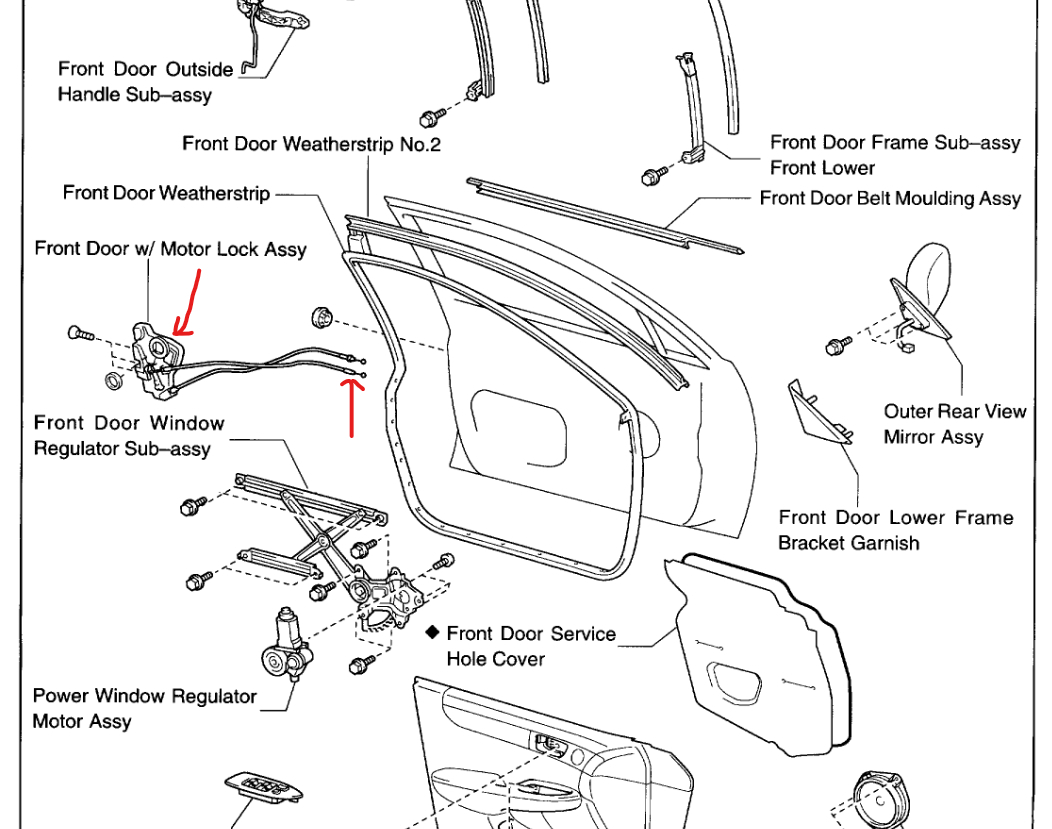 Front Door Outside Handle Sub–assy

Front Door Weatherstrip No.2

Front Door Frame Sub–assy Front Lower

Front Door Weatherstrip

Front Door Belt Moulding Assy

Front Door w/ Motor Lock Assy

Outer Rear View Mirror Assy

Front Door Window Regulator Sub–assy

Front Door Lower Frame Bracket Garnish

◆ Front Door Service Hole Cover

Power Window Regulator Motor Assy