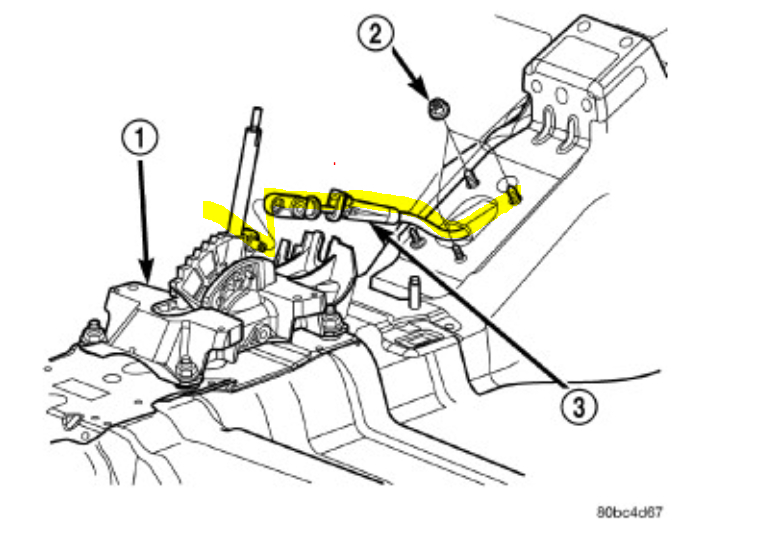 2

1

3

80bc4d67