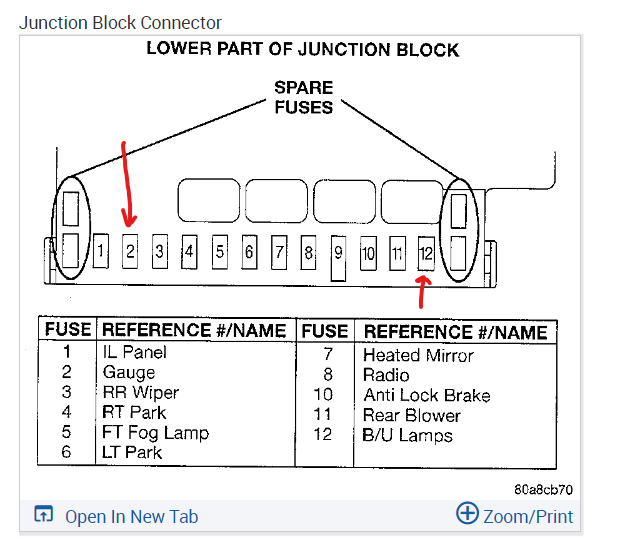 Junction Block Connector

LOWER PART OF JUNCTION BLOCK

SPARE FUSES

1 2 3 4 5 6 7 8 9 10 11 12

| FUSE | REFERENCE #/NAME | FUSE | REFERENCE #/NAME |
|---|---|---|---|
| 1 | IL Panel | 7 | Heated Mirror |
| 2 | Gauge | 8 | Radio |
| 3 | RR Wiper | 10 | Anti Lock Brake |
| 4 | RT Park | 11 | Rear Blower |
| 5 | FT Fog Lamp | 12 | B/U Lamps |
| 6 | LT Park | | |

80a8cb70

Open In New Tab

Zoom/Print