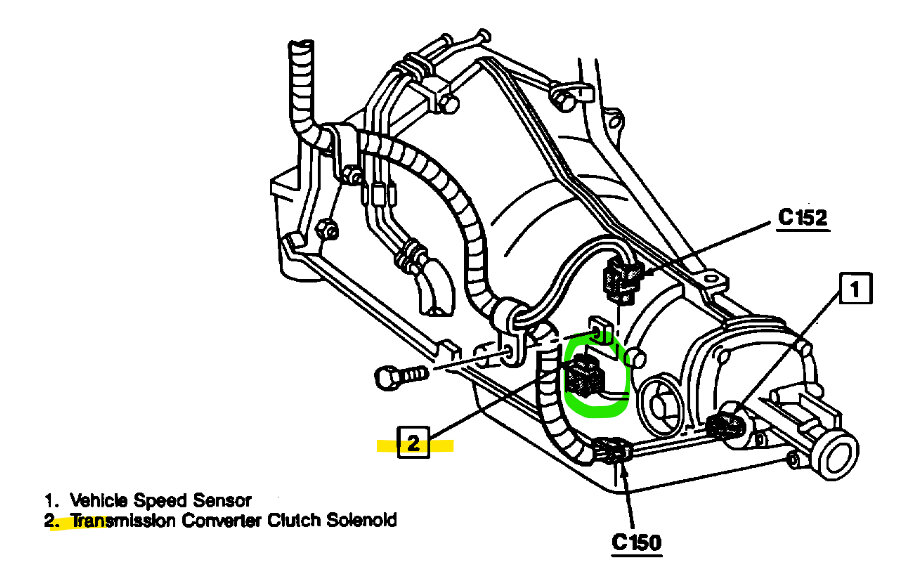 C152

1

2

C150

1. Vehicle Speed Sensor
2. Transmission Converter Clutch Solenoid