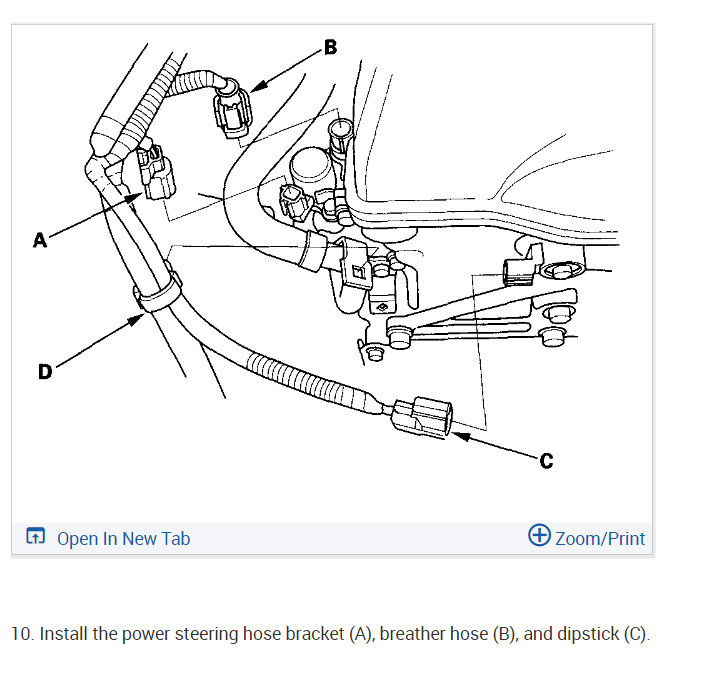 B

A

D

C

Open In New Tab

Zoom/Print

10. Install the power steering hose bracket (A), breather hose (B), and dipstick (C).