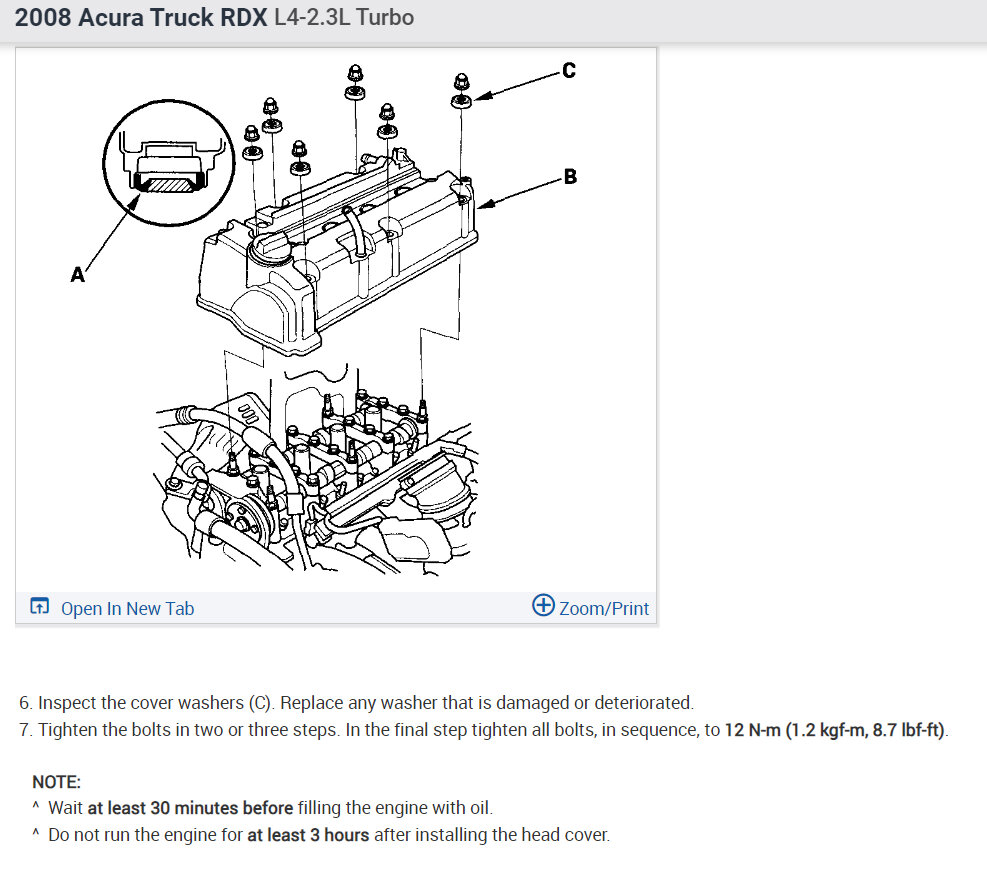 2008 Acura Truck RDX L4-2.3L Turbo

C
B
A

Open In New Tab
Zoom/Print

6. Inspect the cover washers (C). Replace any washer that is damaged or deteriorated.
7. Tighten the bolts in two or three steps. In the final step tighten all bolts, in sequence, to 12 N-m (1.2 kgf-m, 8.7 lbf-ft).

NOTE:
^ Wait at least 30 minutes before filling the engine with oil.
^ Do not run the engine for at least 3 hours after installing the head cover.