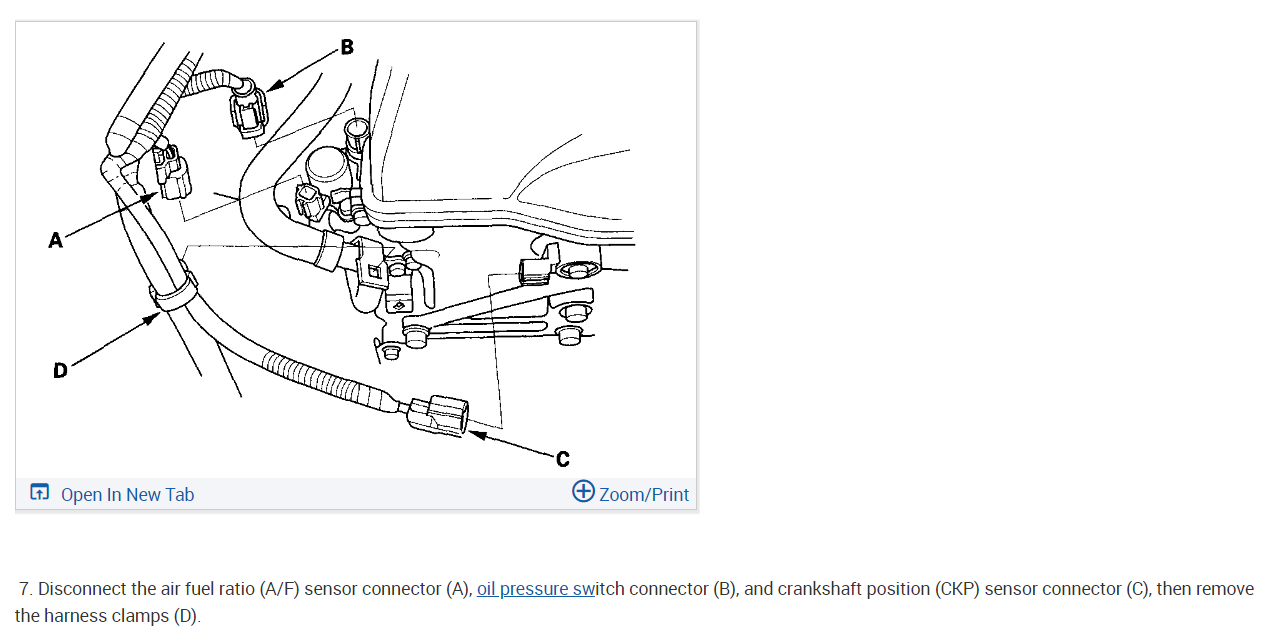 B

A

D

C

Open In New Tab

Zoom/Print

7. Disconnect the air fuel ratio (A/F) sensor connector (A), oil pressure switch connector (B), and crankshaft position (CKP) sensor connector (C), then remove the harness clamps (D).