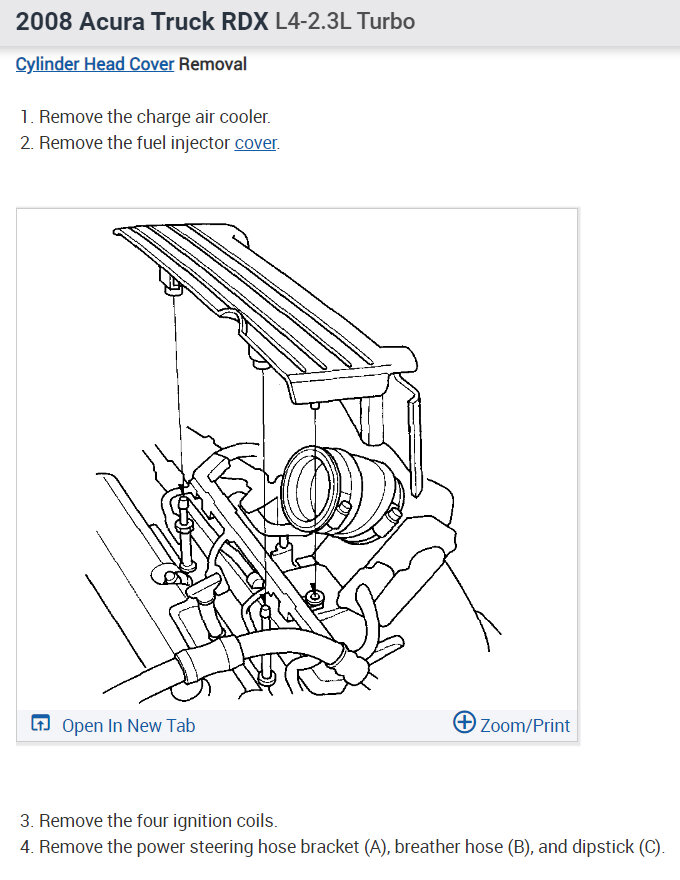 2008 Acura Truck RDX L4-2.3L Turbo

Cylinder Head Cover Removal

1. Remove the charge air cooler.
2. Remove the fuel injector cover.

Open In New Tab

Zoom/Print

3. Remove the four ignition coils.
4. Remove the power steering hose bracket (A), breather hose (B), and dipstick (C).