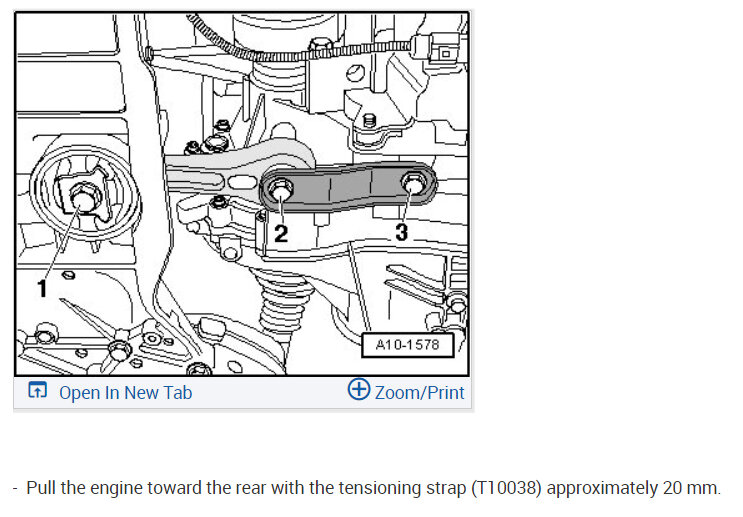 2
3
1
A10-1578

Open In New Tab
Zoom/Print

- Pull the engine toward the rear with the tensioning strap (T10038) approximately 20 mm.