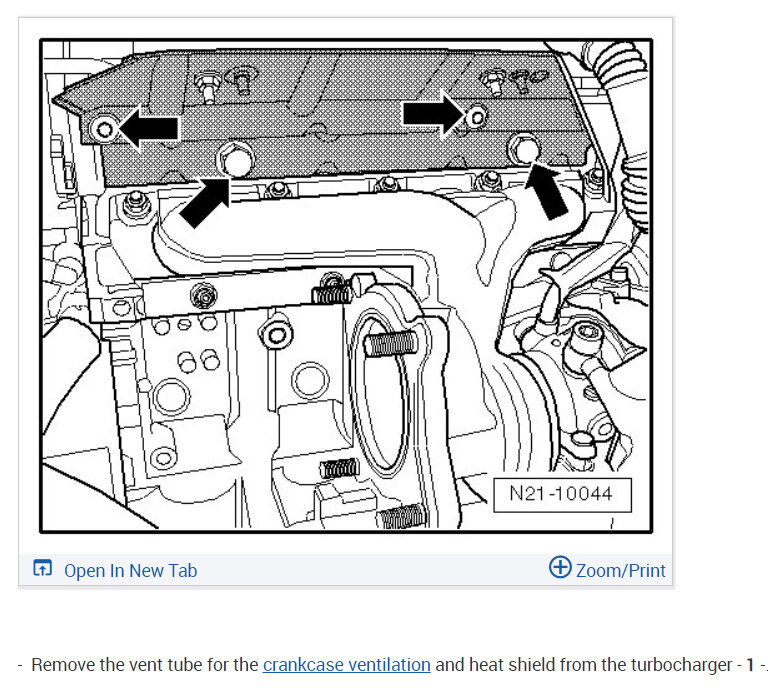 N21-10044

Open In New Tab

Zoom/Print

- Remove the vent tube for the crankcase ventilation and heat shield from the turbocharger - 1 -.