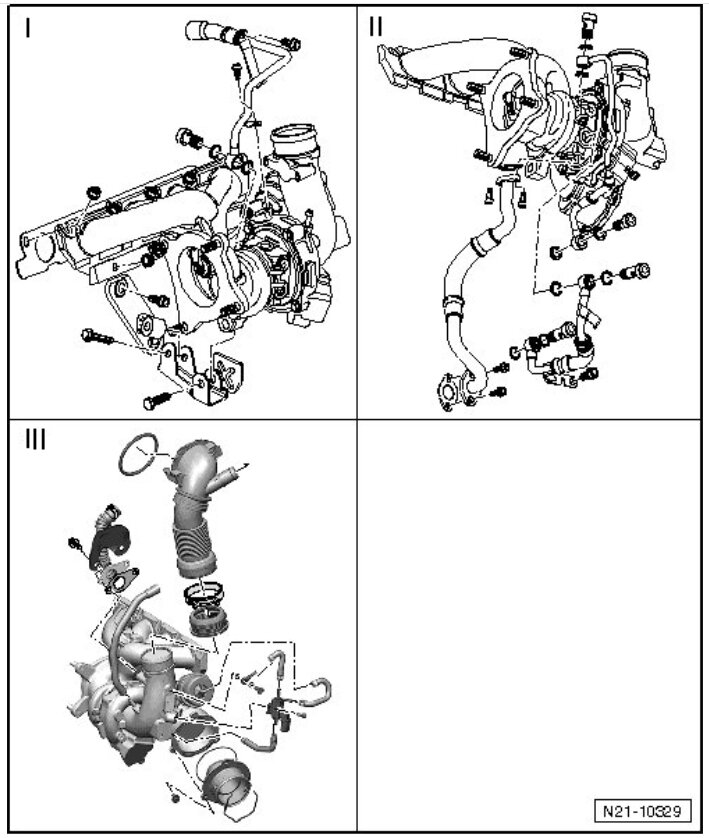 I

II

III

N21-10329