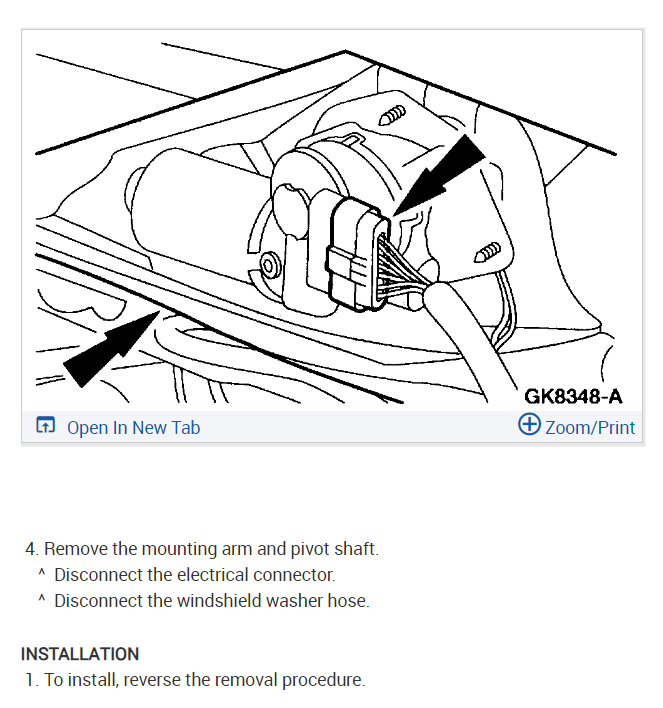 GK8348-A

Open In New Tab

Zoom/Print

4. Remove the mounting arm and pivot shaft.
^ Disconnect the electrical connector.
^ Disconnect the windshield washer hose.

INSTALLATION
1. To install, reverse the removal procedure.