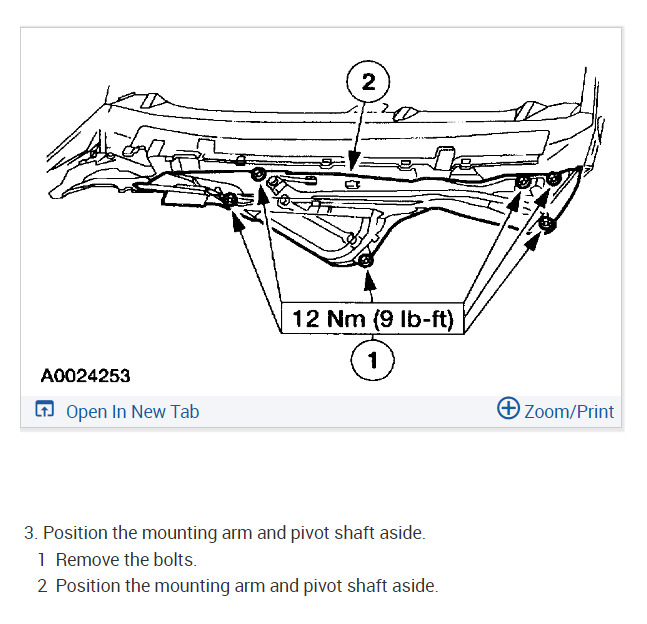 2

12 Nm (9 lb-ft)

1

A0024253

Open In New Tab

Zoom/Print

3. Position the mounting arm and pivot shaft aside.

1 Remove the bolts.

2 Position the mounting arm and pivot shaft aside.