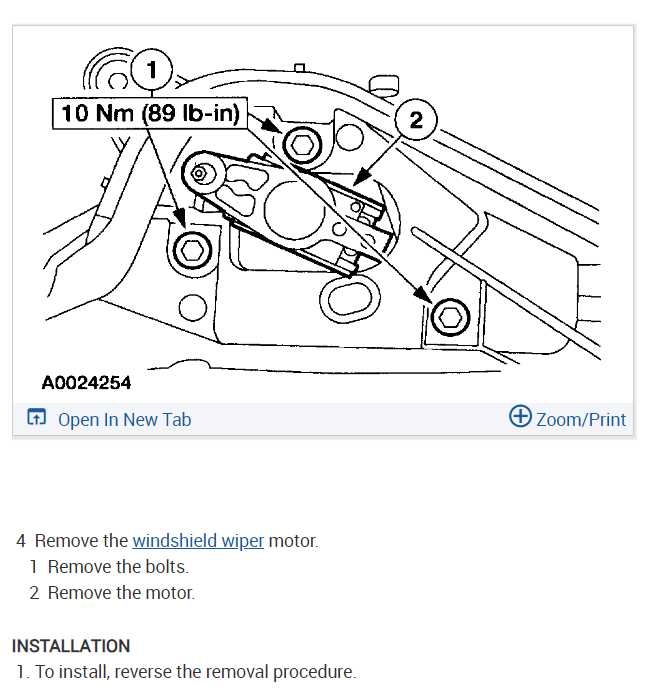 1
10 Nm (89 lb-in)
2
A0024254
Open In New Tab
Zoom/Print

4 Remove the windshield wiper motor.
1 Remove the bolts.
2 Remove the motor.

INSTALLATION
1. To install, reverse the removal procedure.