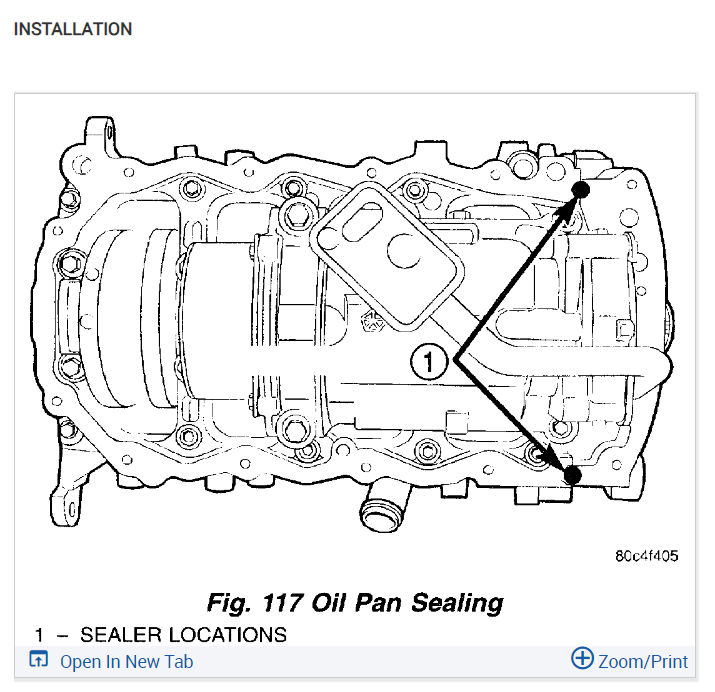 INSTALLATION

1

80c4f405

Fig. 117 Oil Pan Sealing

1 – SEALER LOCATIONS

Open In New Tab

Zoom/Print