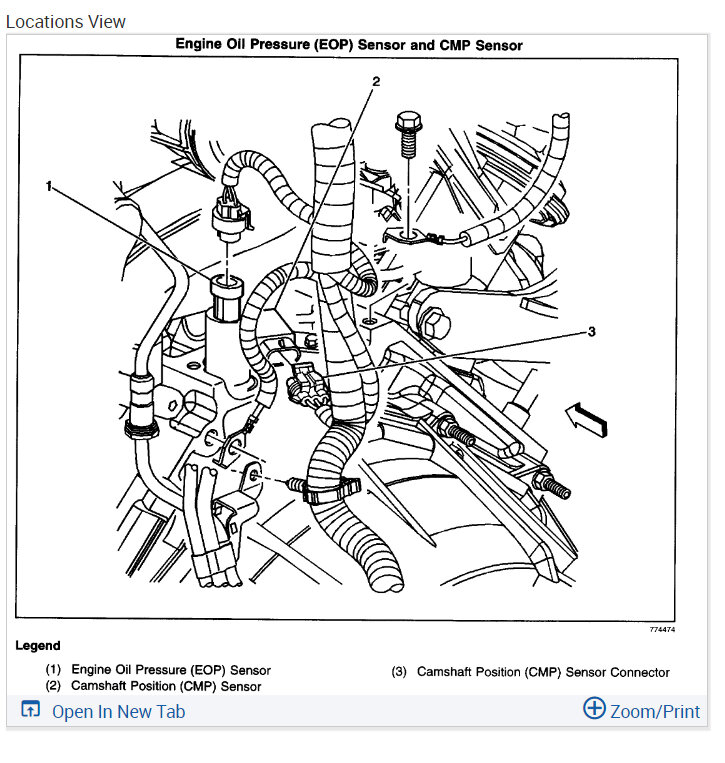 Locations View

Engine Oil Pressure (EOP) Sensor and CMP Sensor

2

1

3

774474

Legend

(1) Engine Oil Pressure (EOP) Sensor
(2) Camshaft Position (CMP) Sensor

(3) Camshaft Position (CMP) Sensor Connector

Open In New Tab

Zoom/Print