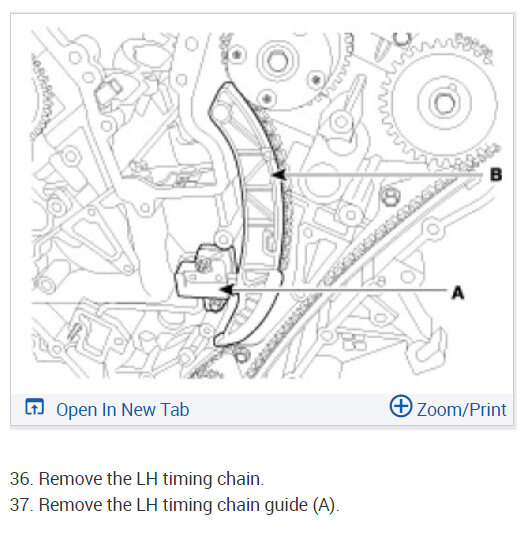 B

A

Open In New Tab

Zoom/Print

36. Remove the LH timing chain.
37. Remove the LH timing chain guide (A).