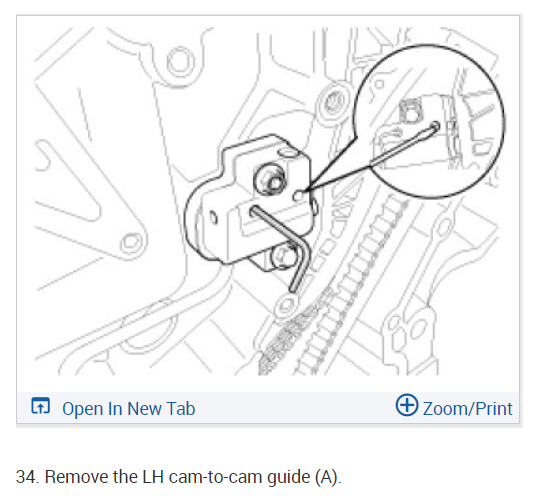 Open In New Tab

Zoom/Print

34. Remove the LH cam-to-cam guide (A).