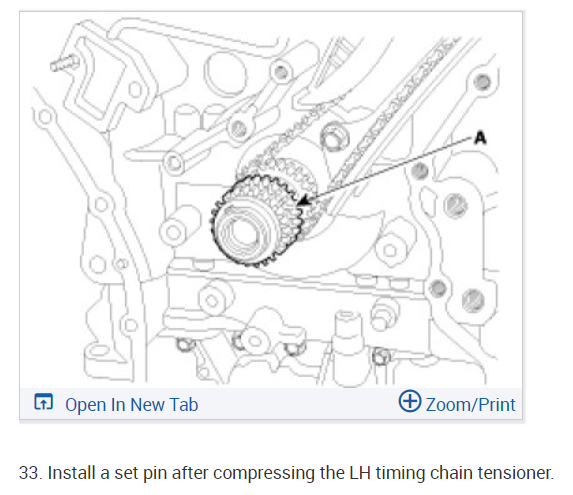 A

Open In New Tab

Zoom/Print

33. Install a set pin after compressing the LH timing chain tensioner.