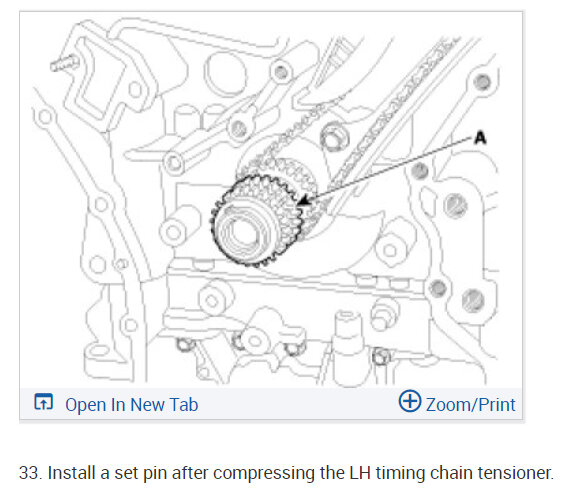 A

Open In New Tab

Zoom/Print

33. Install a set pin after compressing the LH timing chain tensioner.