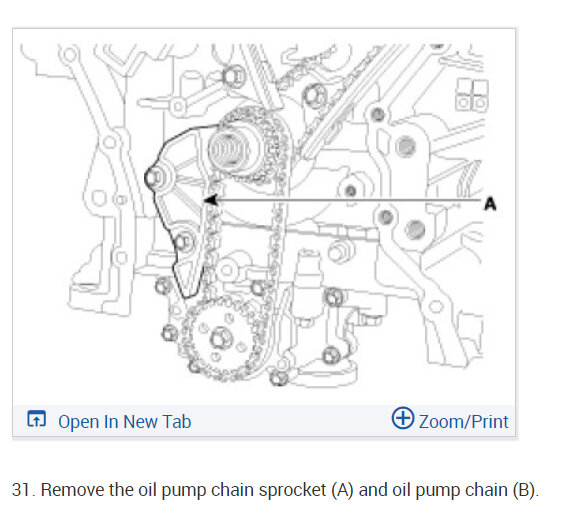 A

Open In New Tab

Zoom/Print

31. Remove the oil pump chain sprocket (A) and oil pump chain (B).