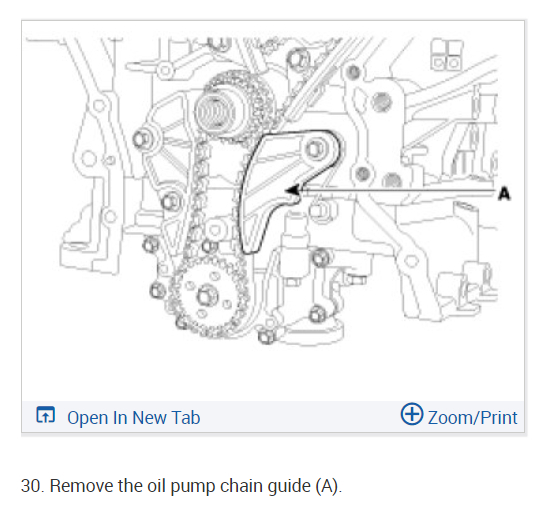 A

Open In New Tab

Zoom/Print

30. Remove the oil pump chain guide (A).