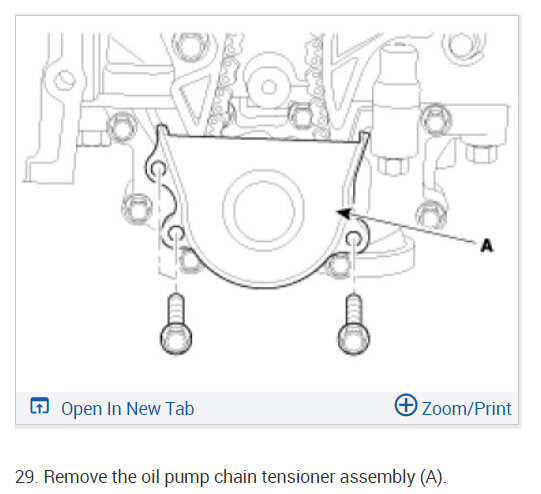 A

Open In New Tab

Zoom/Print

29. Remove the oil pump chain tensioner assembly (A).