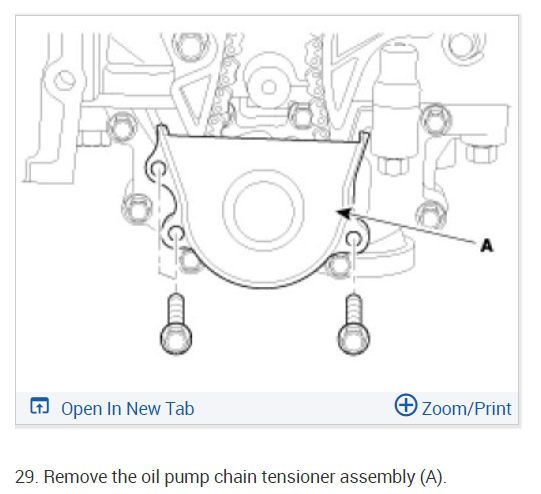 A

Open In New Tab

Zoom/Print

29. Remove the oil pump chain tensioner assembly (A).