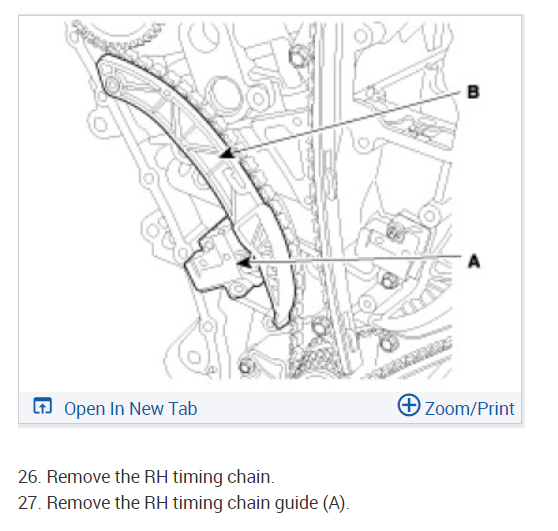 B

A

Open In New Tab

Zoom/Print

26. Remove the RH timing chain.
27. Remove the RH timing chain guide (A).