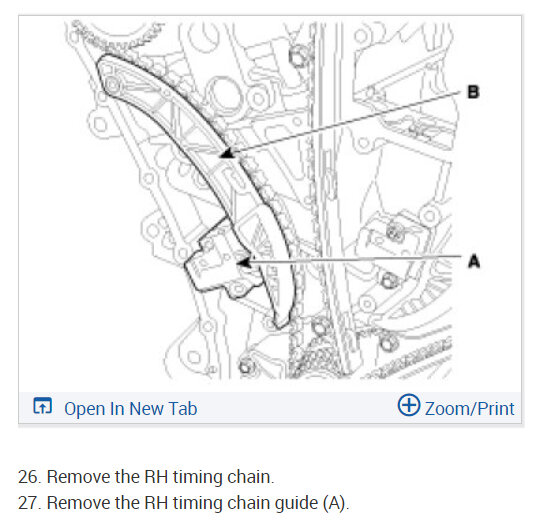 B

A

Open In New Tab

Zoom/Print

26. Remove the RH timing chain.
27. Remove the RH timing chain guide (A).