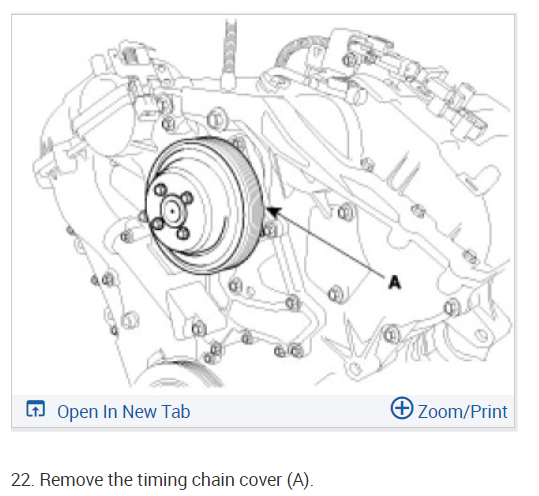 A

Open In New Tab

Zoom/Print

22. Remove the timing chain cover (A).