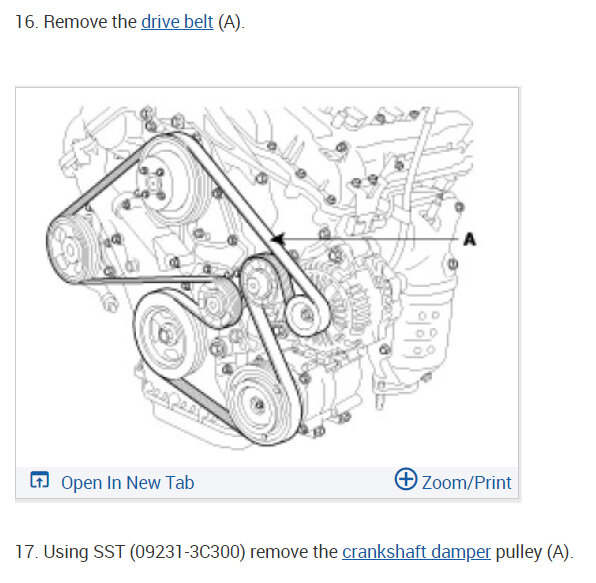 16. Remove the drive belt (A).

A

Open In New Tab

Zoom/Print

17. Using SST (09231-3C300) remove the crankshaft damper pulley (A).