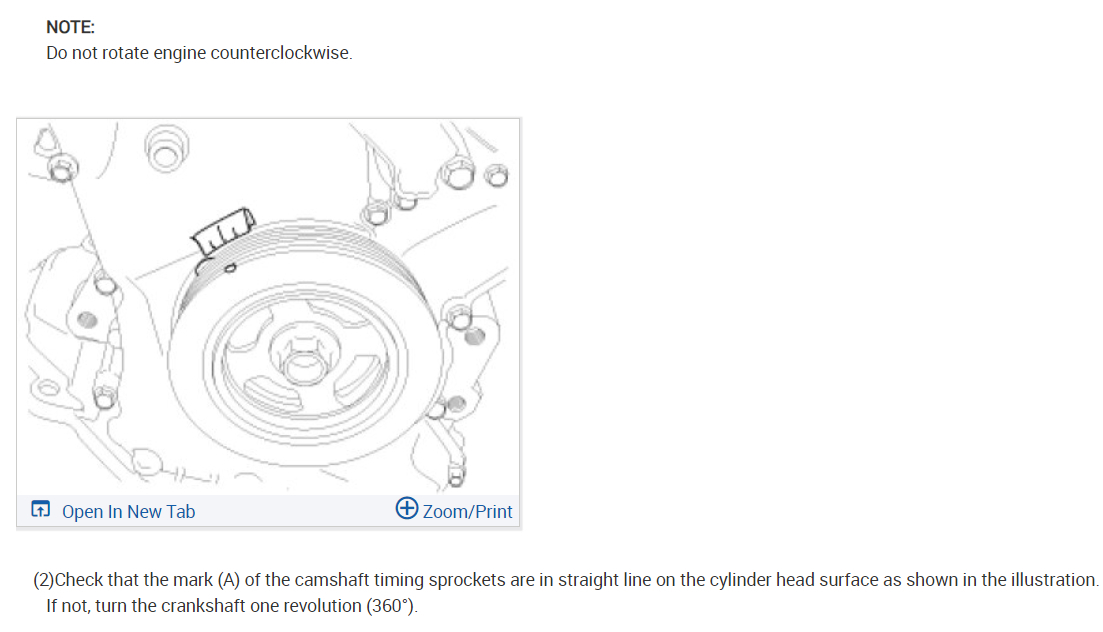 NOTE:
Do not rotate engine counterclockwise.

Open In New Tab
Zoom/Print

(2)Check that the mark (A) of the camshaft timing sprockets are in straight line on the cylinder head surface as shown in the illustration. If not, turn the crankshaft one revolution (360°).