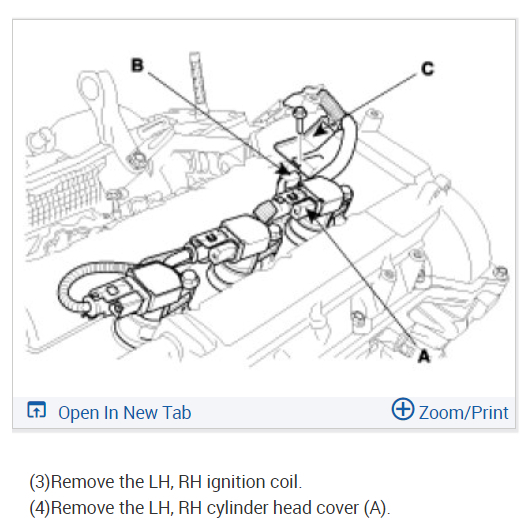 B

C

A

Open In New Tab

Zoom/Print

(3)Remove the LH, RH ignition coil.
(4)Remove the LH, RH cylinder head cover (A).