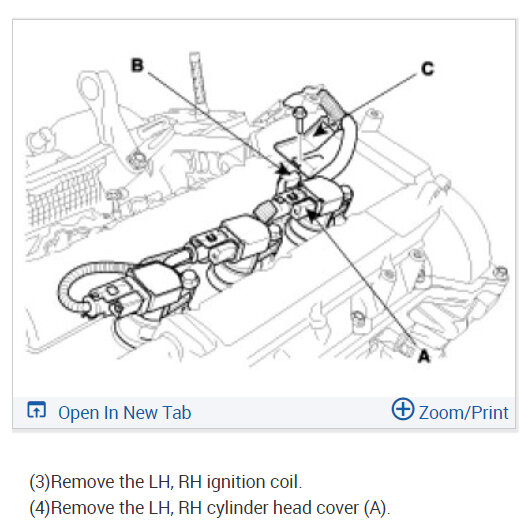 B

C

A

Open In New Tab

Zoom/Print

(3)Remove the LH, RH ignition coil.

(4)Remove the LH, RH cylinder head cover (A).