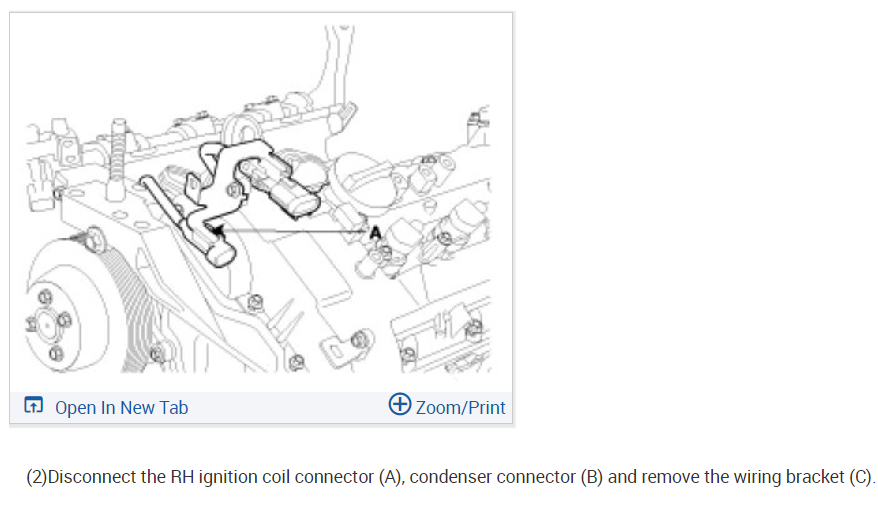 A

Open In New Tab

Zoom/Print

(2)Disconnect the RH ignition coil connector (A), condenser connector (B) and remove the wiring bracket (C).