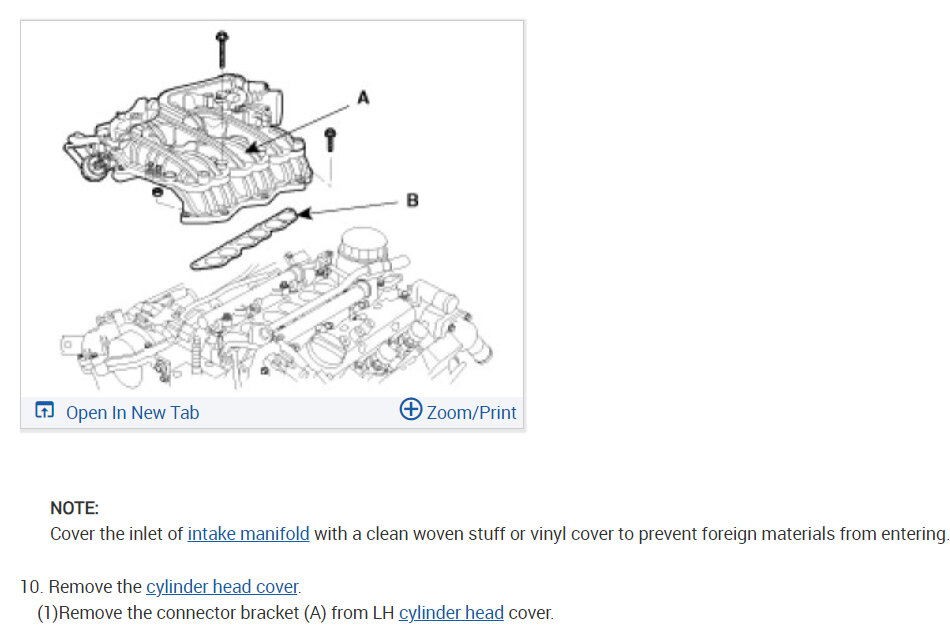 A

B

Open In New Tab

Zoom/Print

NOTE:
Cover the inlet of intake manifold with a clean woven stuff or vinyl cover to prevent foreign materials from entering.

10. Remove the cylinder head cover.
(1)Remove the connector bracket (A) from LH cylinder head cover.