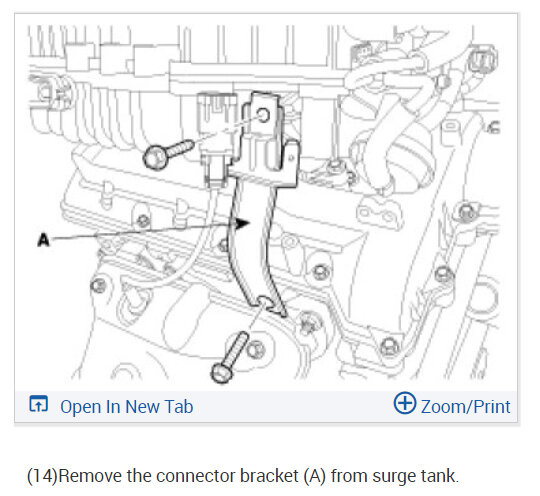 A

Open In New Tab

Zoom/Print

(14)Remove the connector bracket (A) from surge tank.