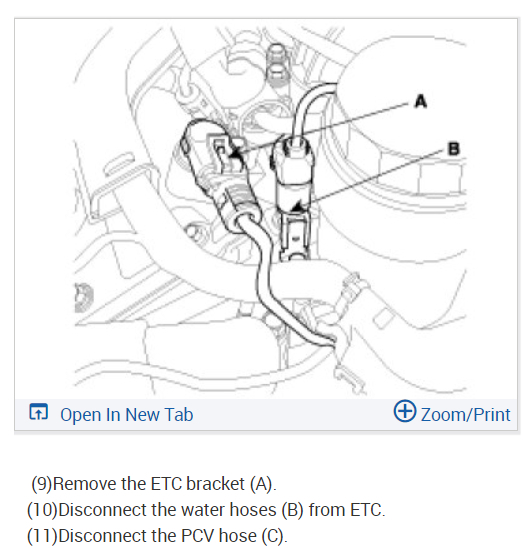 A

B

Open In New Tab

Zoom/Print

(9)Remove the ETC bracket (A).
(10)Disconnect the water hoses (B) from ETC.
(11)Disconnect the PCV hose (C).