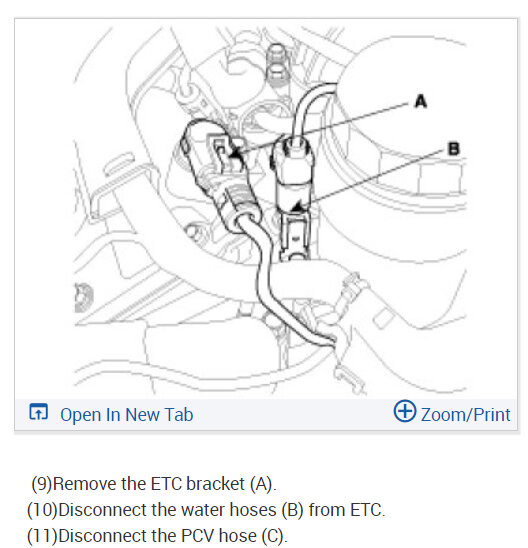 A
B

Open In New Tab
Zoom/Print

(9)Remove the ETC bracket (A).
(10)Disconnect the water hoses (B) from ETC.
(11)Disconnect the PCV hose (C).