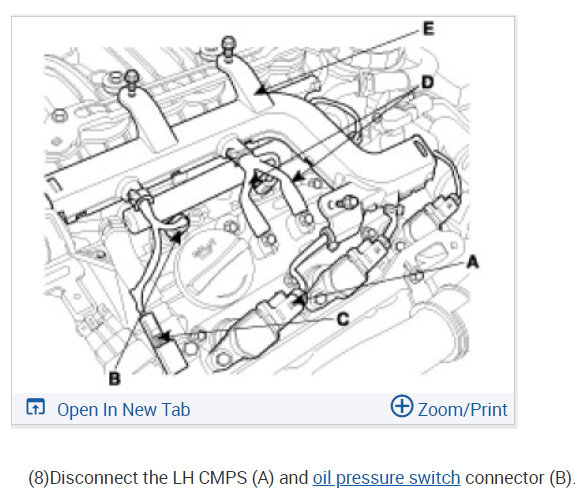 E
D
A
C
B
Open In New Tab
Zoom/Print

(8)Disconnect the LH CMPS (A) and oil pressure switch connector (B).