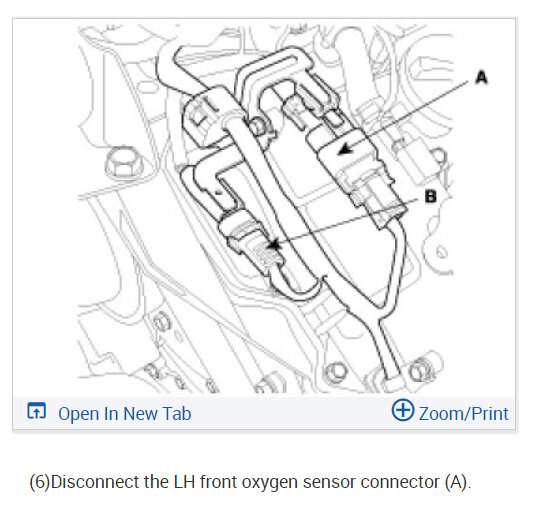 A

B

Open In New Tab

Zoom/Print

(6)Disconnect the LH front oxygen sensor connector (A).