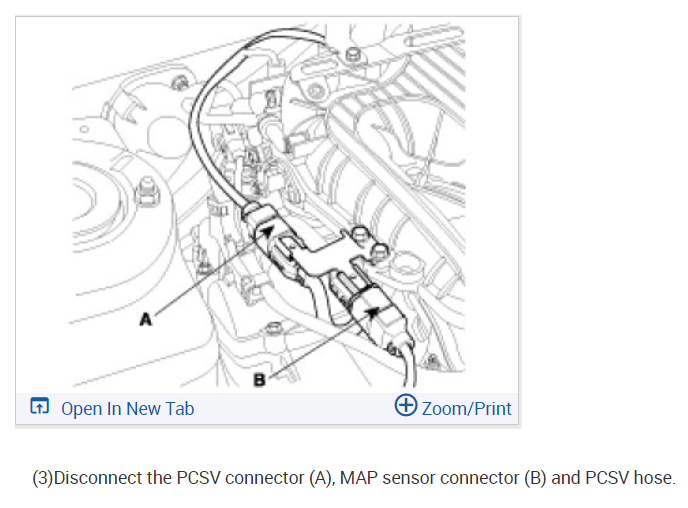 A

B

Open In New Tab

Zoom/Print

(3)Disconnect the PCSV connector (A), MAP sensor connector (B) and PCSV hose.