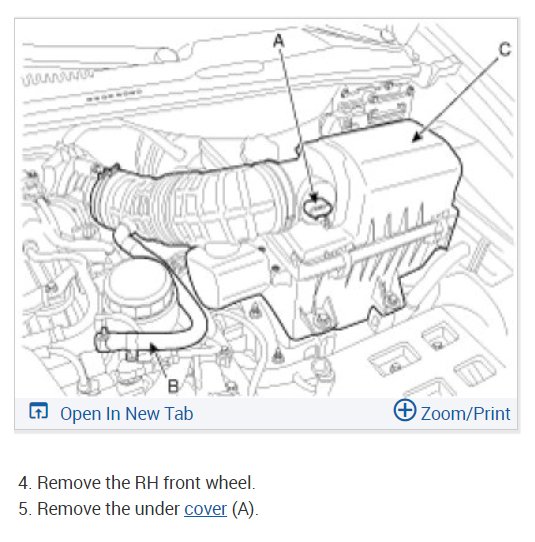 A

C

B

Open In New Tab

Zoom/Print

4. Remove the RH front wheel.
5. Remove the under cover (A).