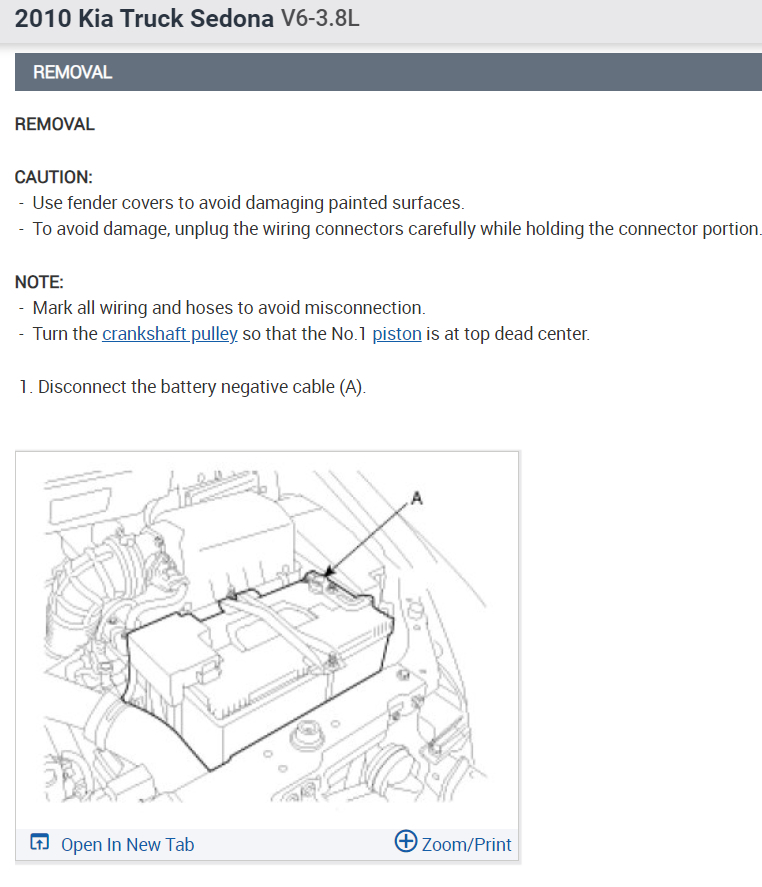 2010 Kia Truck Sedona V6-3.8L

REMOVAL

REMOVAL

CAUTION:
- Use fender covers to avoid damaging painted surfaces.
- To avoid damage, unplug the wiring connectors carefully while holding the connector portion.

NOTE:
- Mark all wiring and hoses to avoid misconnection.
- Turn the crankshaft pulley so that the No.1 piston is at top dead center.

1. Disconnect the battery negative cable (A).

A

Open In New Tab

Zoom/Print