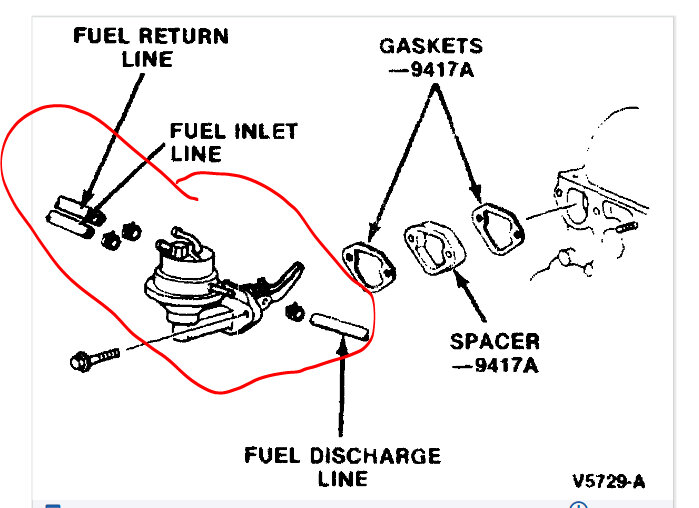 FUEL RETURN LINE

GASKETS —9417A

FUEL INLET LINE

SPACER —9417A

FUEL DISCHARGE LINE

V5729-A