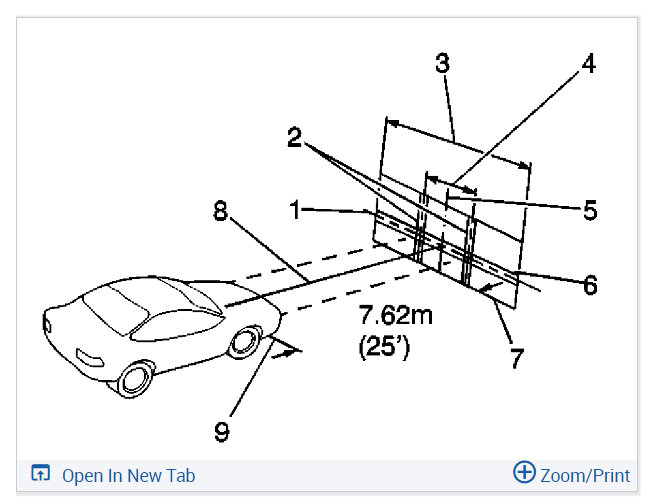 3
4
2
8
1
5
6
7.62m
(25')
7
9
Open In New Tab
Zoom/Print